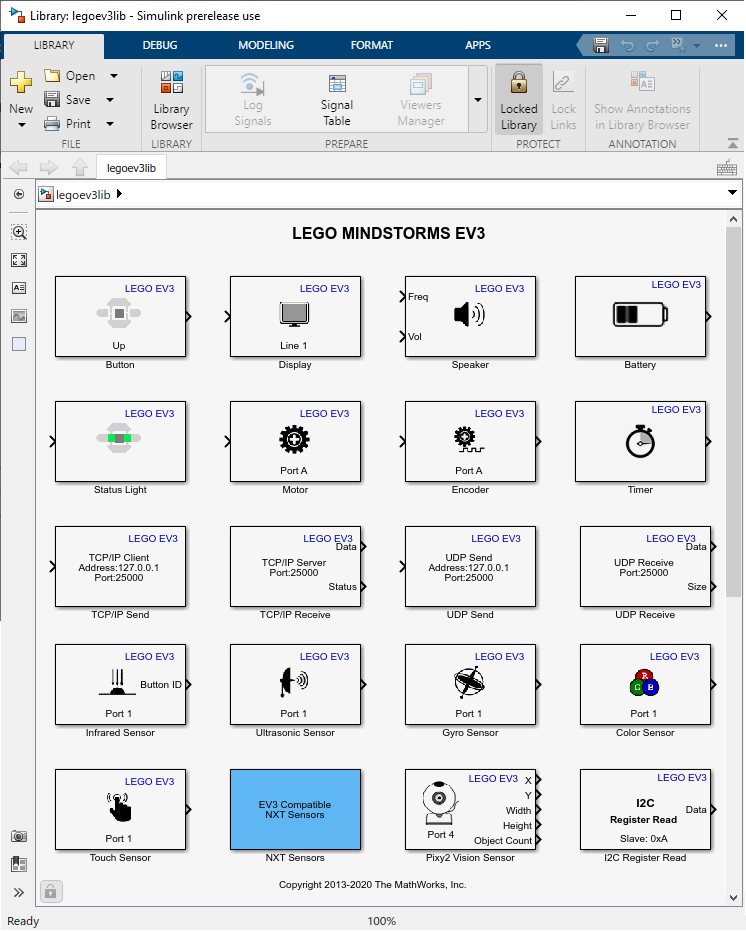 Library: legoev3lib - Simulink prerelease use

LIBRARY DEBUG MODELING FORMAT APPS

New Open Save Print FILE
Library Browser LIBRARY
Log Signals Signal Table Viewers Manager PREPARE
Locked Library Lock Links PROTECT
Show Annotations in Library Browser ANNOTATION

legoev3lib

legoev3lib

LEGO MINDSTORMS EV3

LEGO EV3
Up
Button

LEGO EV3
Line 1
Display

LEGO EV3
Freq
Vol
Speaker

LEGO EV3
Battery

LEGO EV3
Status Light

LEGO EV3
Port A
Motor

LEGO EV3
Port A
Encoder

LEGO EV3
Timer

LEGO EV3
TCP/IP Client
Address:127.0.0.1
Port:25000
TCP/IP Send

LEGO EV3
TCP/IP Server
Port:25000
Data
Status
TCP/IP Receive

LEGO EV3
UDP Send
Address:127.0.0.1
Port:25000
UDP Send

LEGO EV3
UDP Receive
Port:25000
Data
Size
UDP Receive

LEGO EV3
Button ID
Port 1
Infrared Sensor

LEGO EV3
Port 1
Ultrasonic Sensor

LEGO EV3
Port 1
Gyro Sensor

LEGO EV3
R
G B
Port 1
Color Sensor

LEGO EV3
Port 1
Touch Sensor

EV3 Compatible
NXT Sensors
NXT Sensors

LEGO EV3
X
Y
Width
Height
Object Count
Port 4
Pixy2 Vision Sensor

LEGO EV3
I2C
Register Read
Slave: 0xA
Data
I2C Register Read

Copyright 2013-2020 The MathWorks, Inc.

Ready 100%