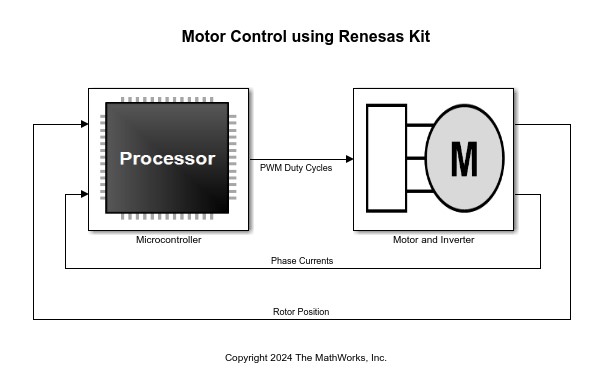 Motor Control using Renesas Kit

Processor

PWM Duty Cycles

M

Microcontroller

Motor and Inverter

Phase Currents

Rotor Position

Copyright 2024 The MathWorks, Inc.